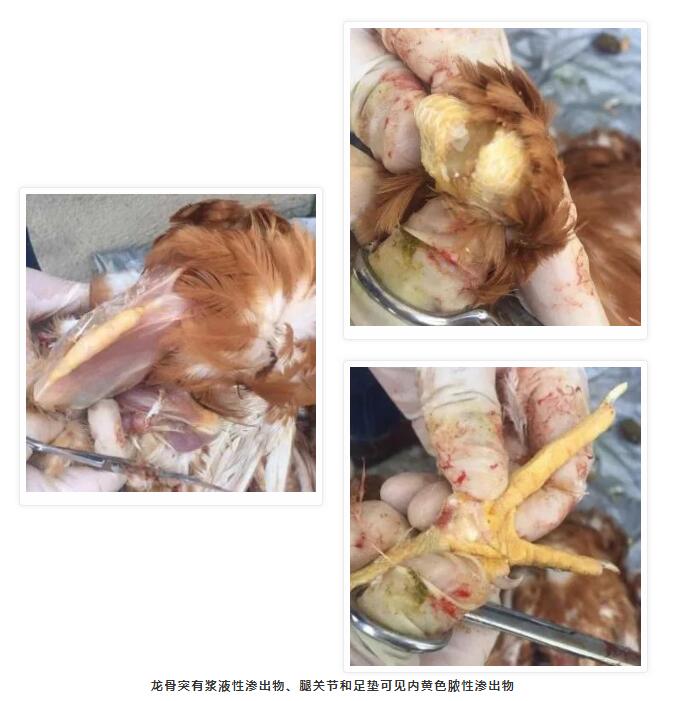 龙骨突有浆液性渗出物、腿关节和足垫可见内黄色脓性渗出物